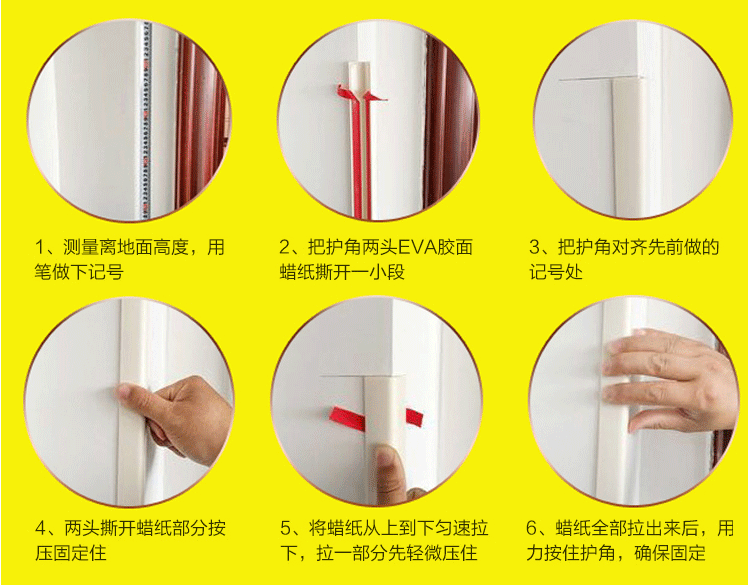 1、测量离地面高度，用笔做下记号

2、把护角两头EVA胶面蜡纸撕开一小段

3、把护角对齐先前做的记号处

4、两头撕开蜡纸部分按压固定住

5、将蜡纸从上到下匀速拉下，拉一部分先轻微压住

6、蜡纸全部拉出来后，用力按住护角，确保固定